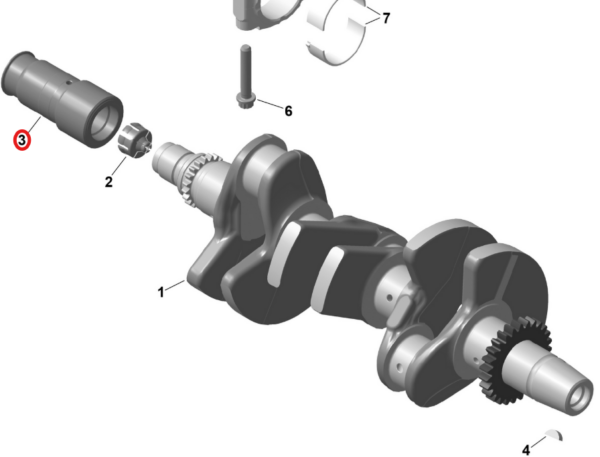 7
6
3
2
1
4