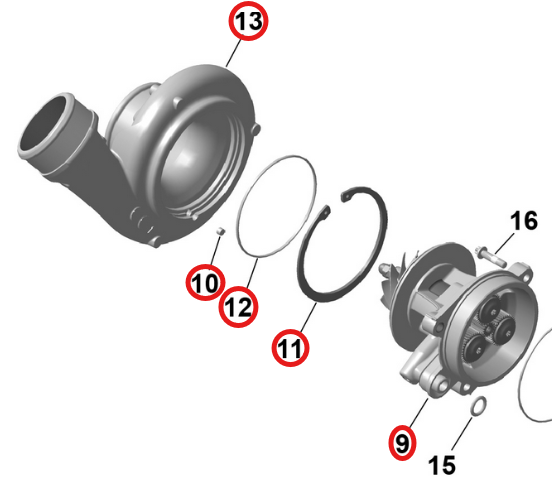 13
16
10
12
11
9
15