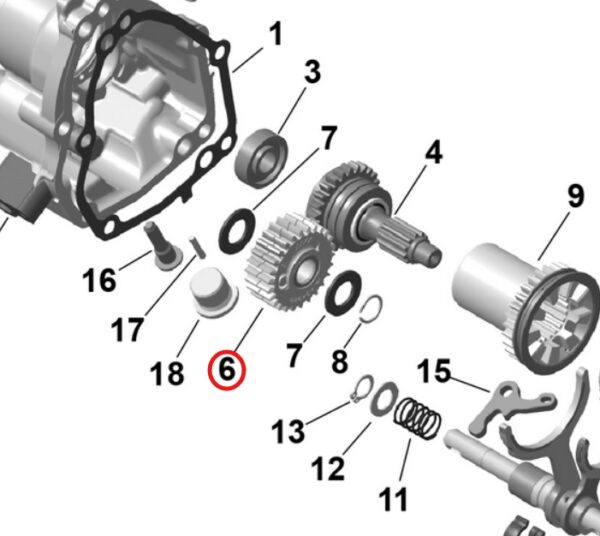 1
3
7
4
9
16
17
18
6
7
8
15
13
12
11