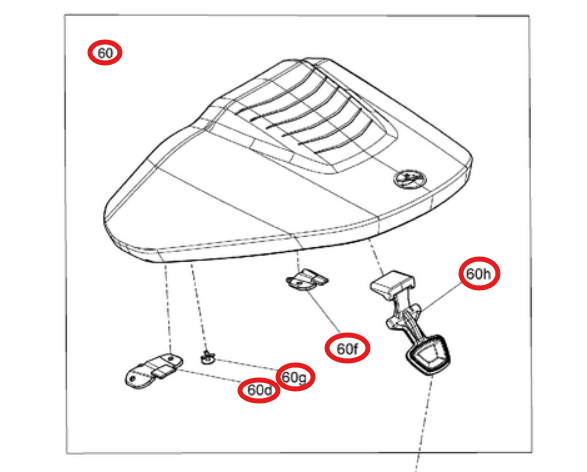 60

60h

60f

60g

60d