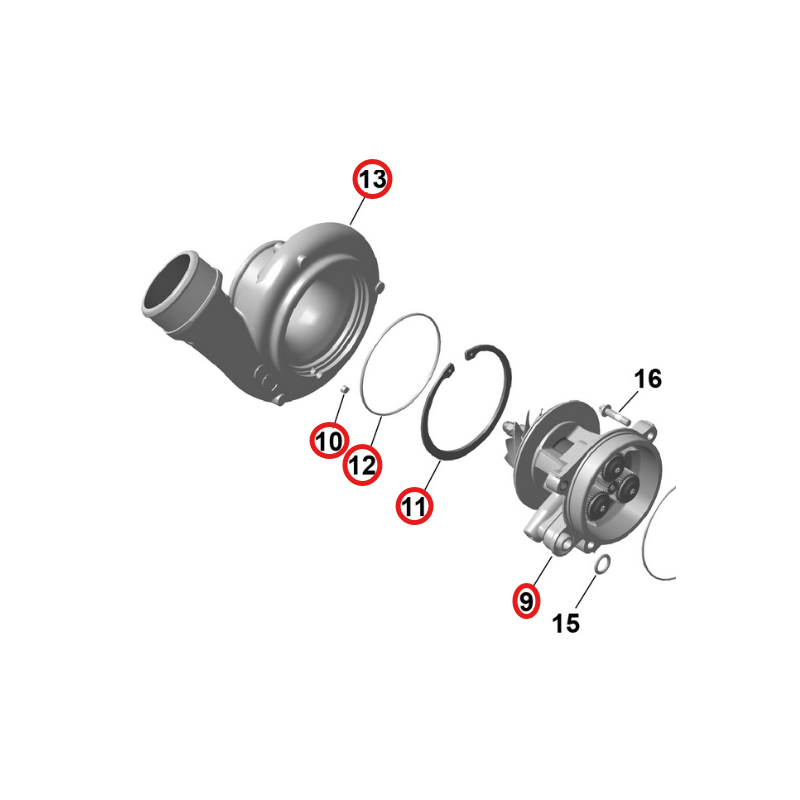 13
16
10
12
11
9
15