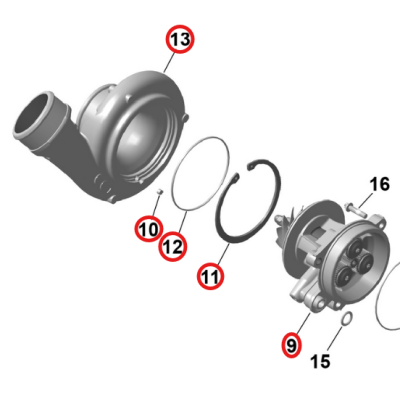 13

16

10

12

11

9

15