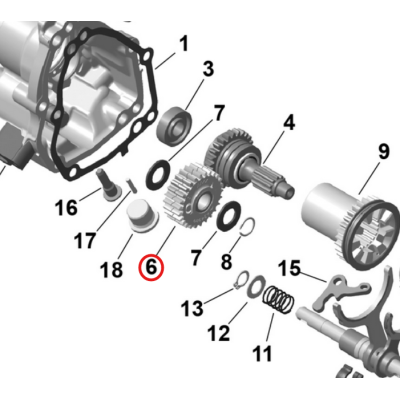 1
3
7
4
9
16
17
18
6
7
8
15
13
12
11