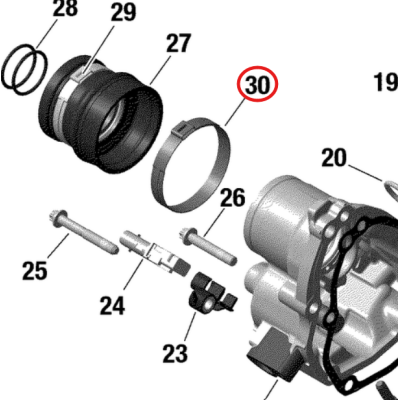 28
29
27
30
19
20
26
25
24
23