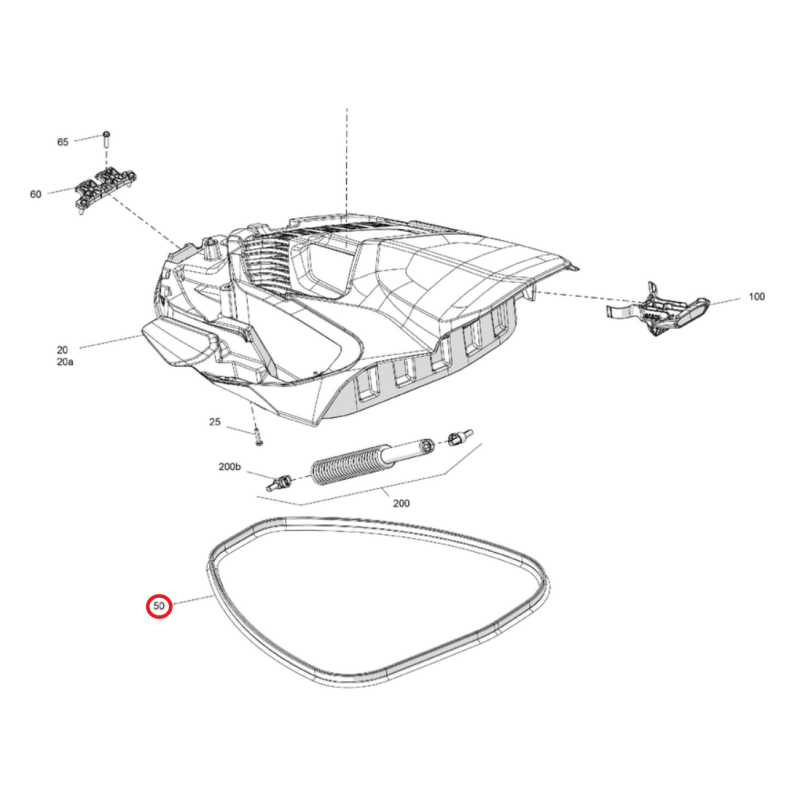 65
60
100
20
20a
25
200b
200
50