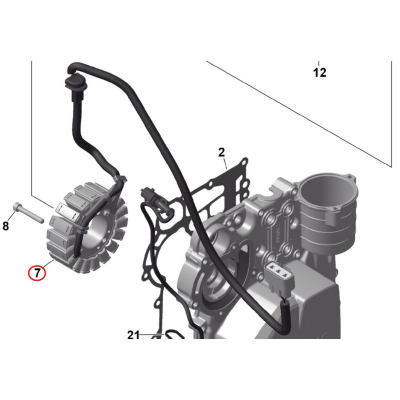 12
2
8
7
21