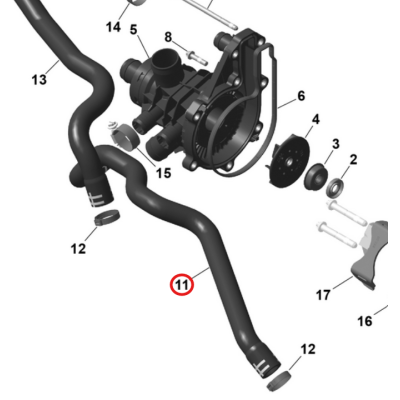 14
5
8
13
6
4
3
2
15
12
11
17
16
12